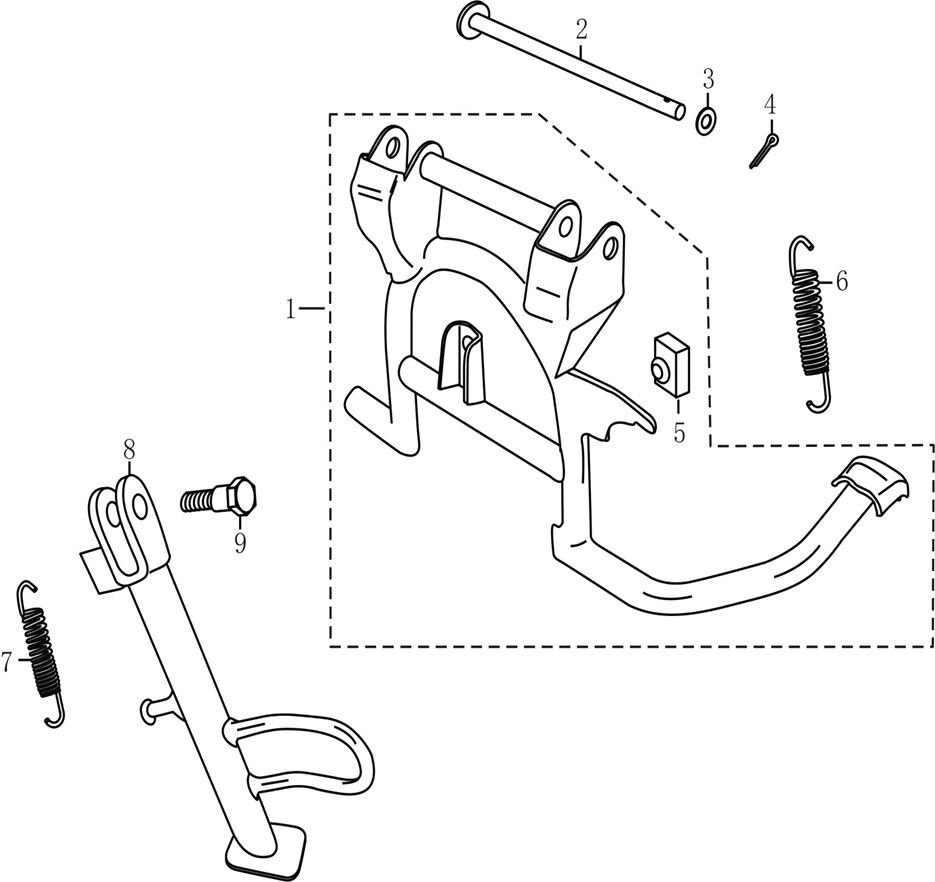 2
3
4
1
6
5
8
9
7