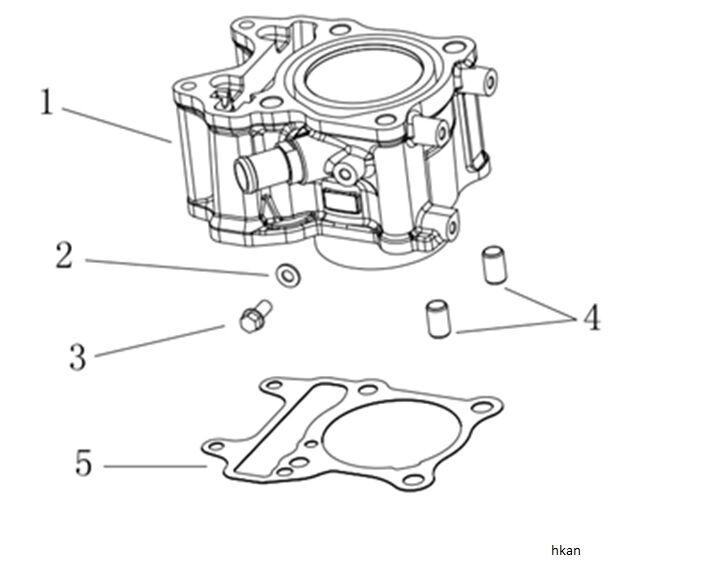 1

2

3

4

5

hkan