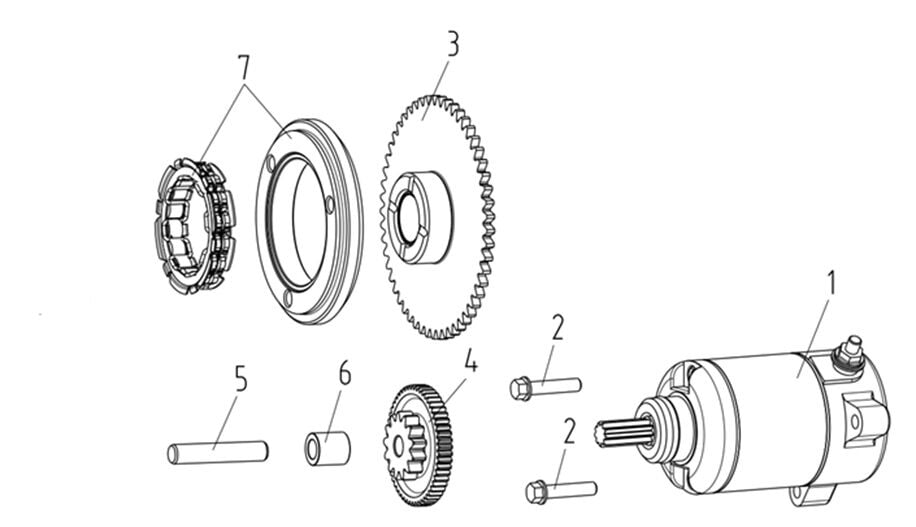 7
3
1
2
5
6
4
2