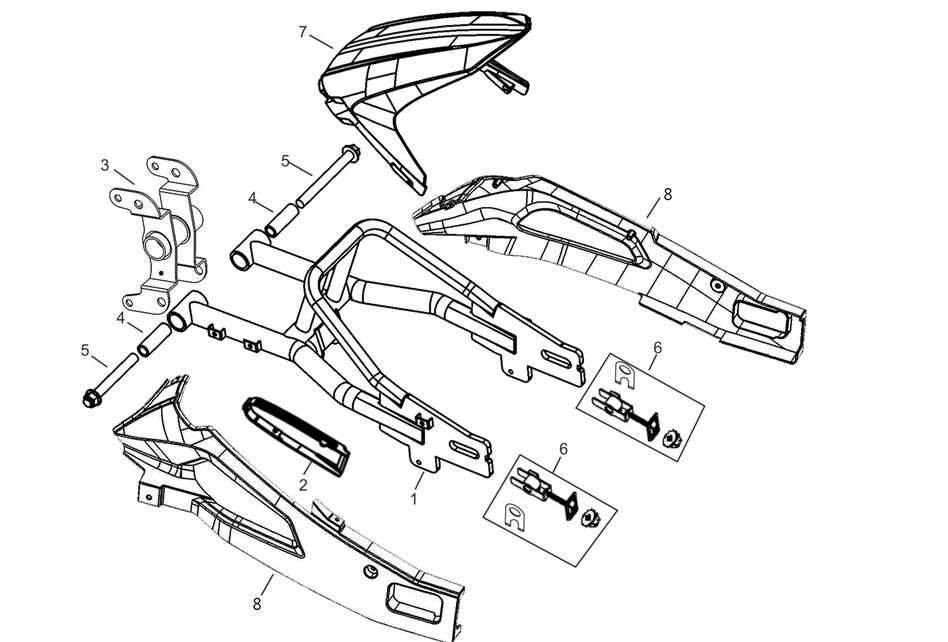 7
3
5
4
8
4
5
6
2
1
6
8