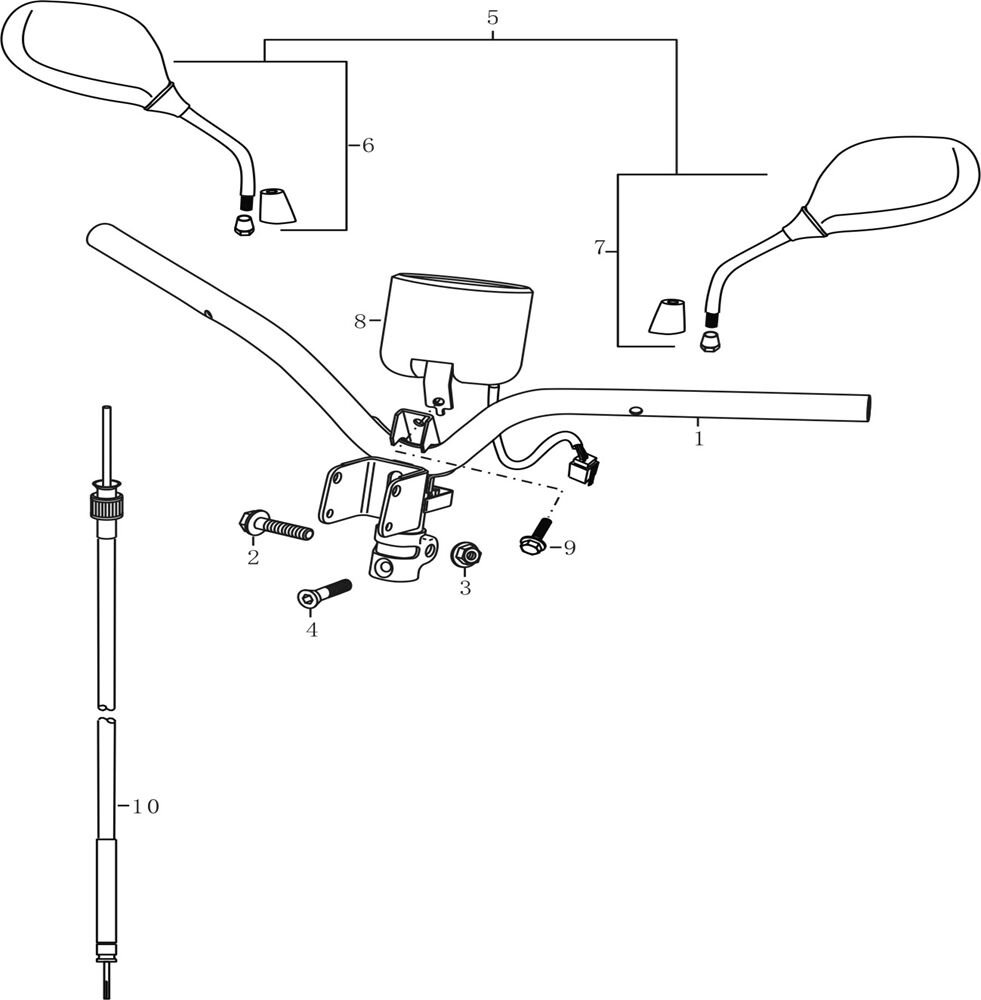 5
6
7
8
1
2
3
9
4
10