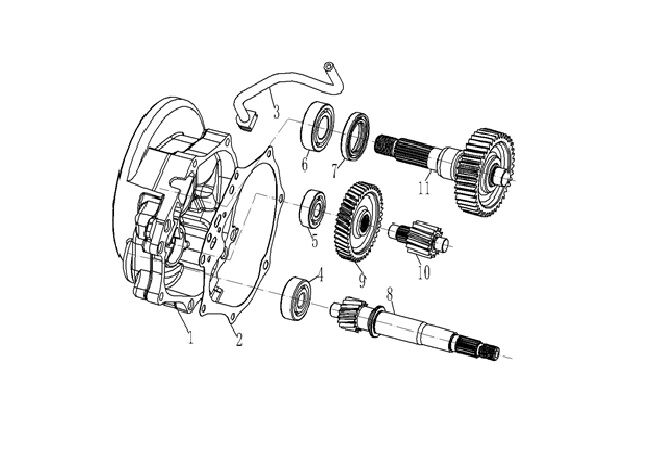 3
6
7
11
5
9
10
4
8
1
2