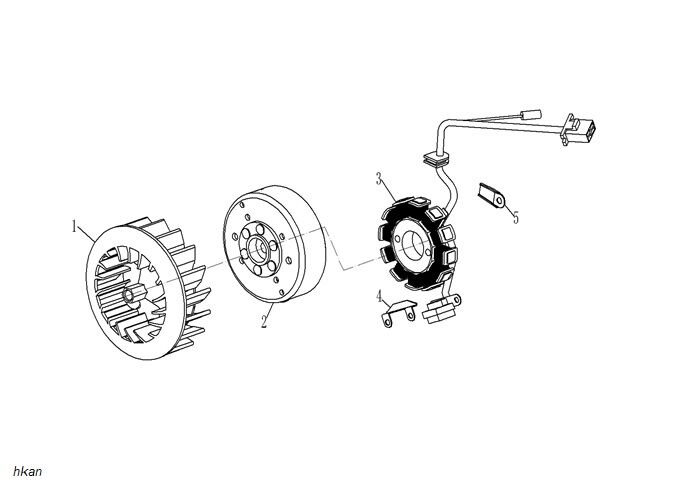 1
2
3
4
5
hkan