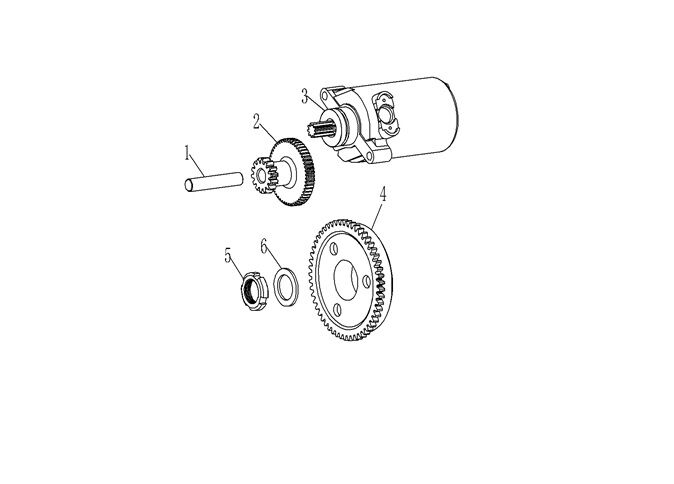 3
2
1
4
5
6