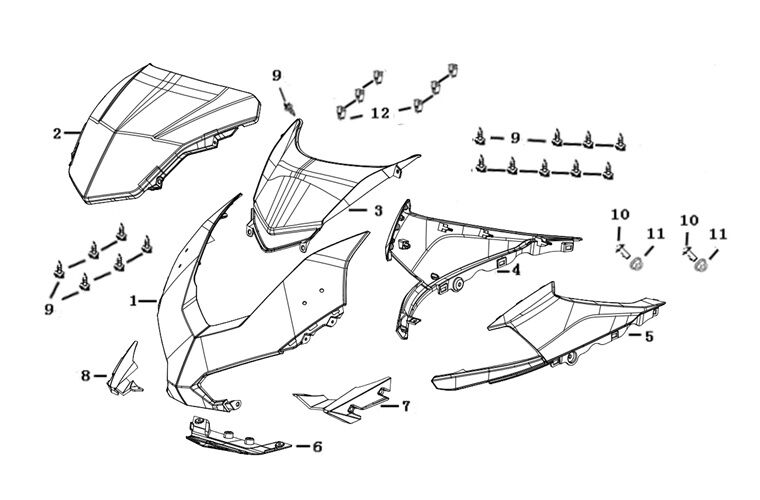 9
12
2
9
3
10
11
10
11
4
9
1
5
8
7
6