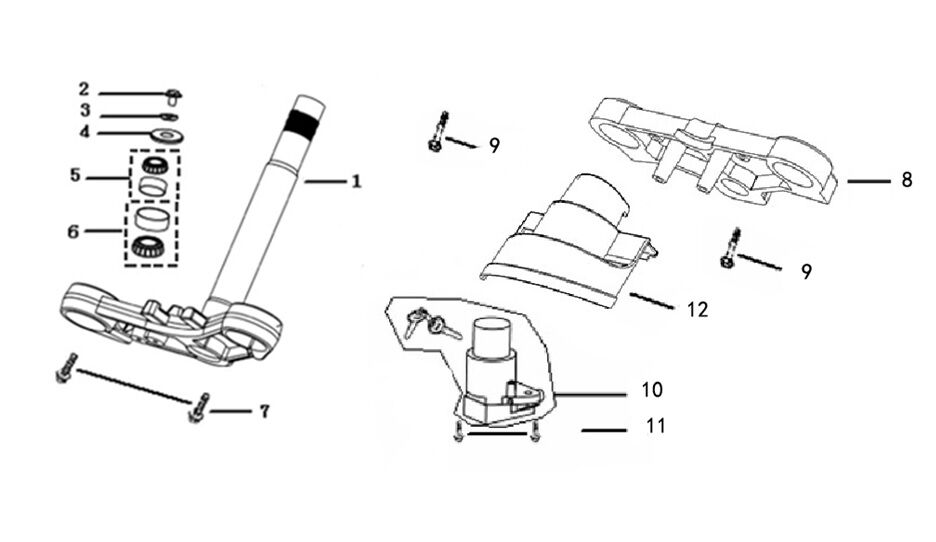 2
3
4
5
6
1
7
9
8
9
12
10
11