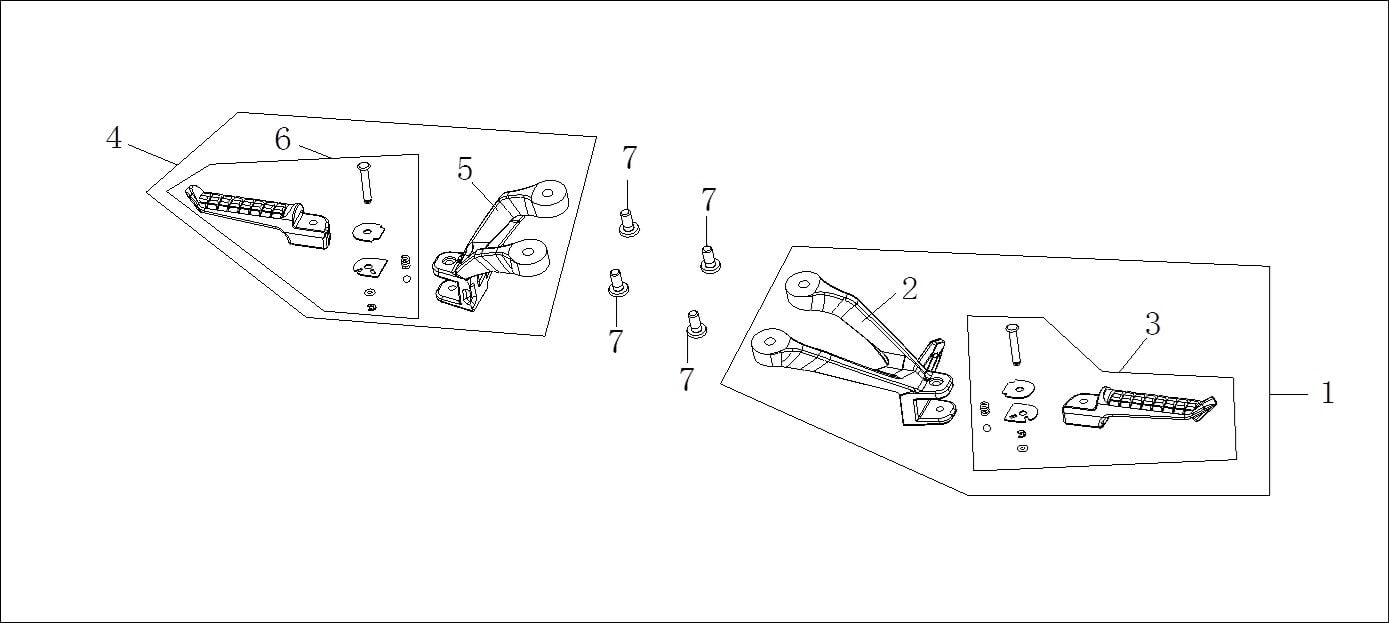 4
6
5
7
7
7
7
2
3
1