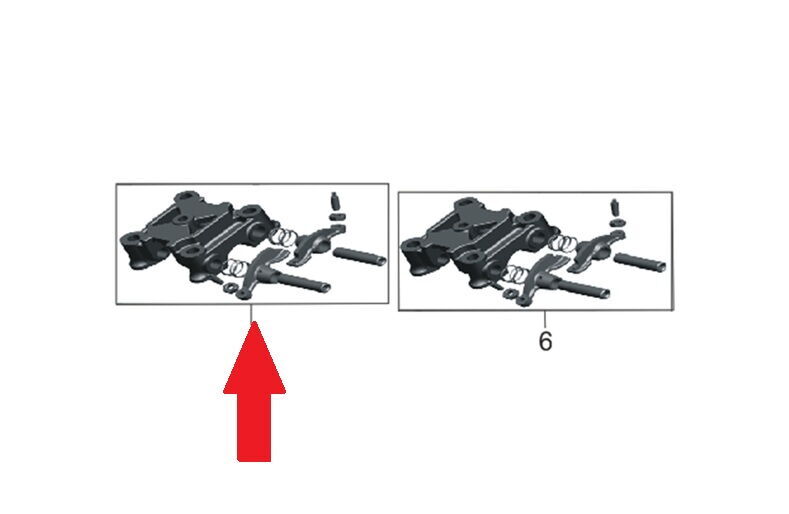 6