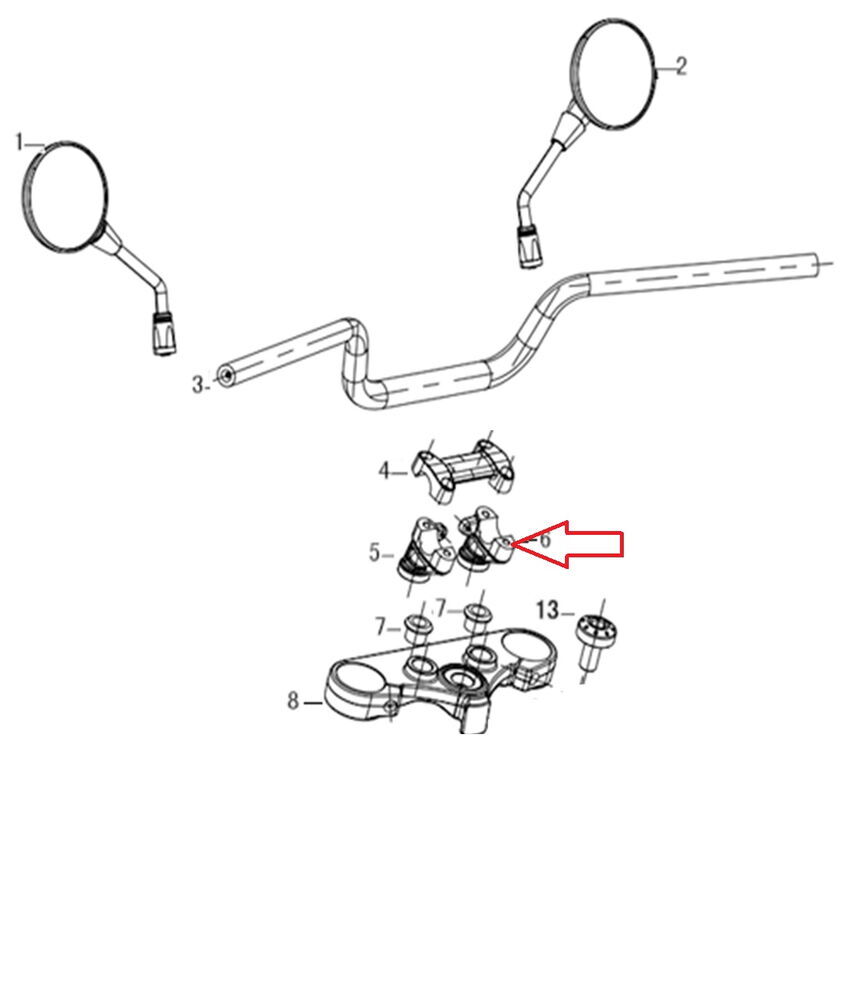 1
2
3
4
5
6
7
7
13
8