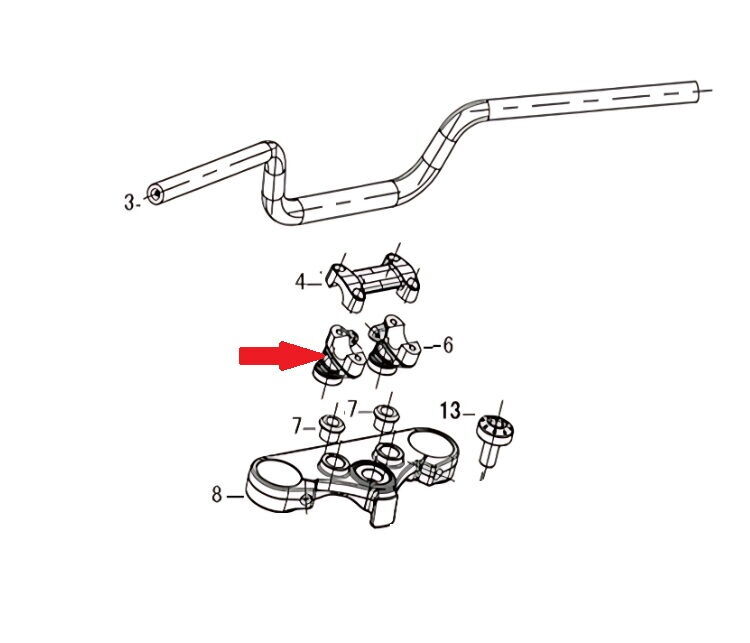 3
4
6
7
7
13
8