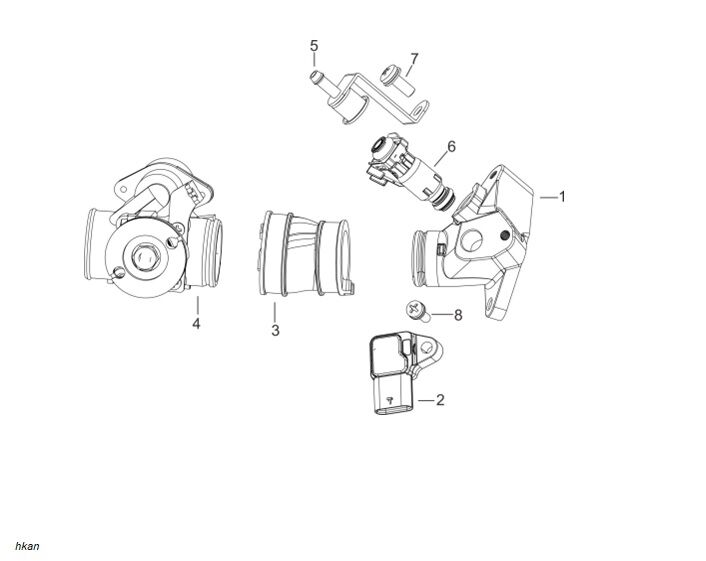 5
7
6
1
4
3
8
2
hkan