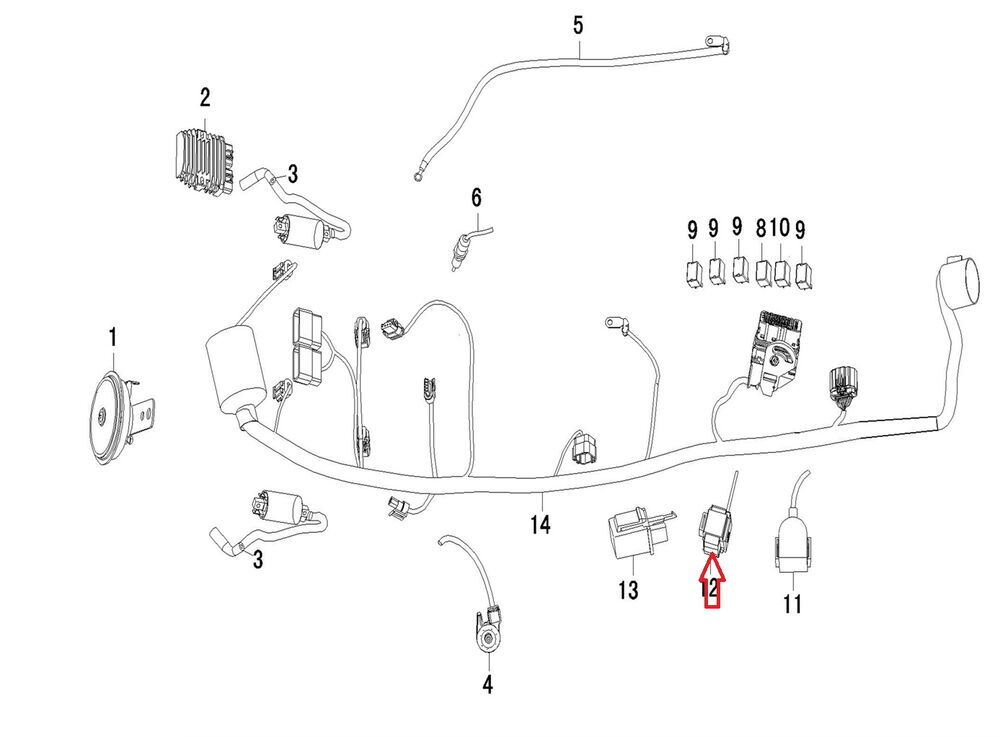 5
2
3
6
9 9 9 8 10 9
1
14
3
13
12
11
4