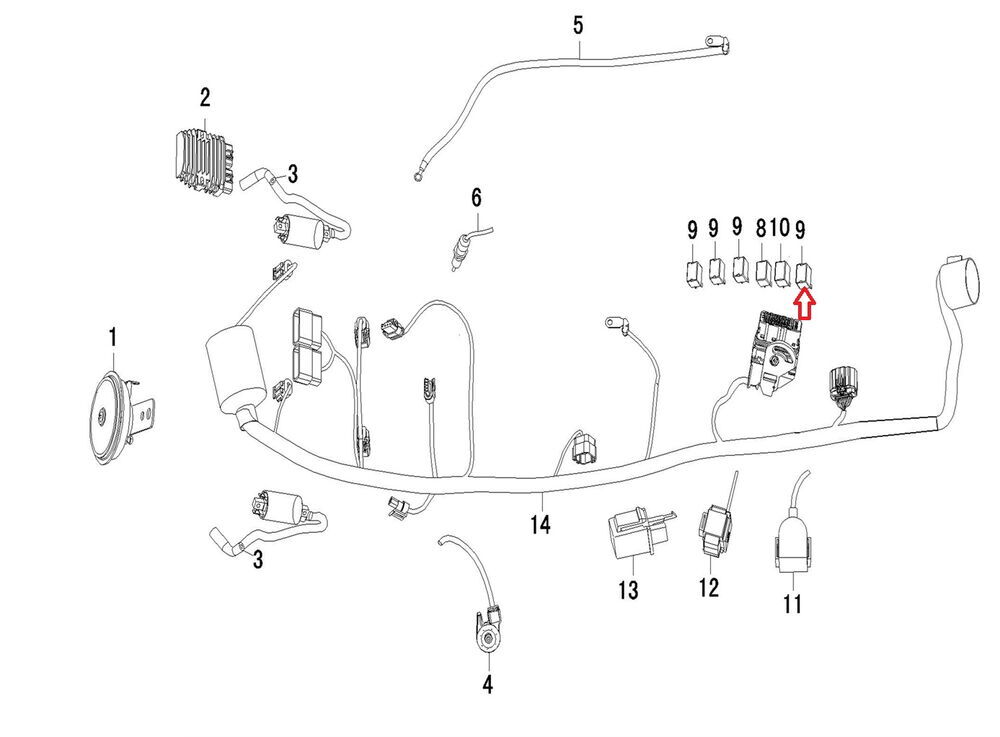 5
2
3
6
9 9 9 8 10 9
1
14
3
13
12
11
4