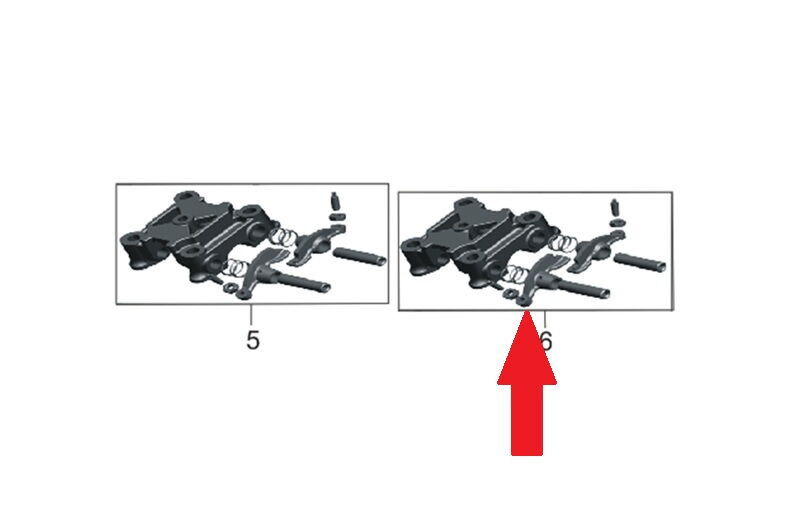 5

6