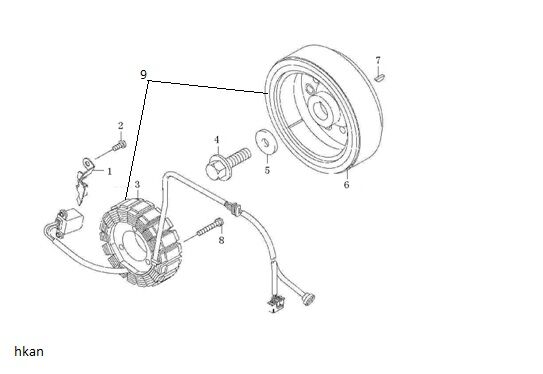 9
7
2
4
1
5
6
3
8
hkan