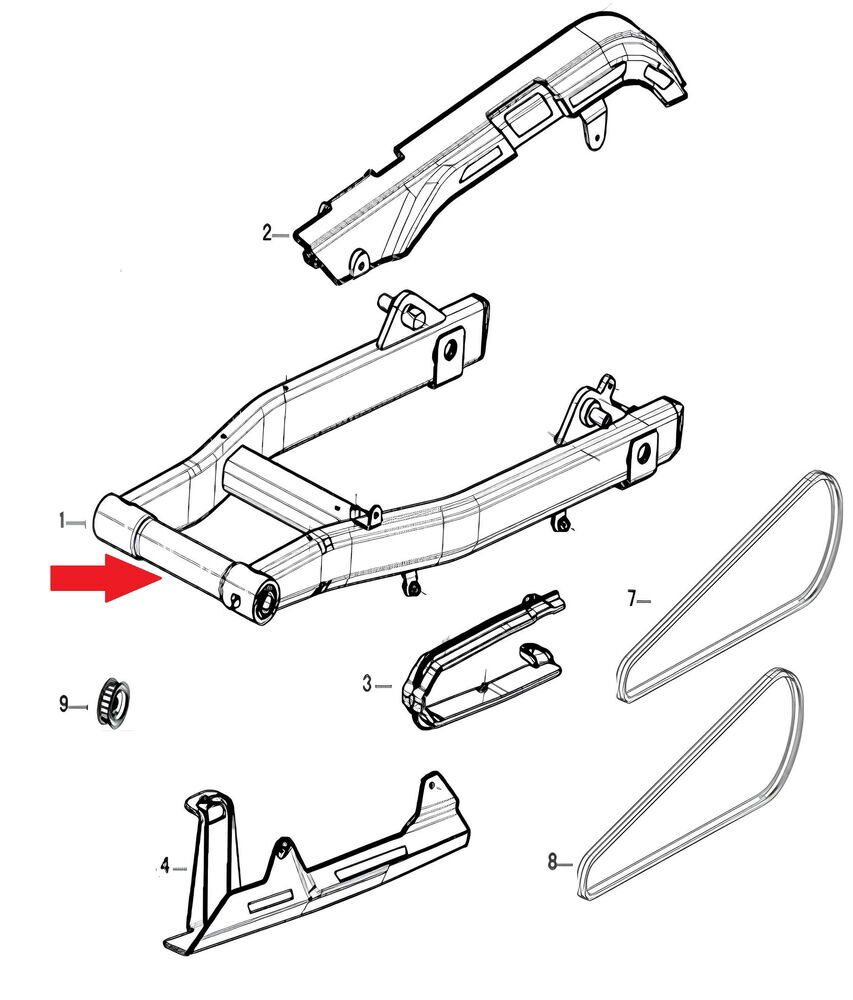 2
1
7
3
9
4
8