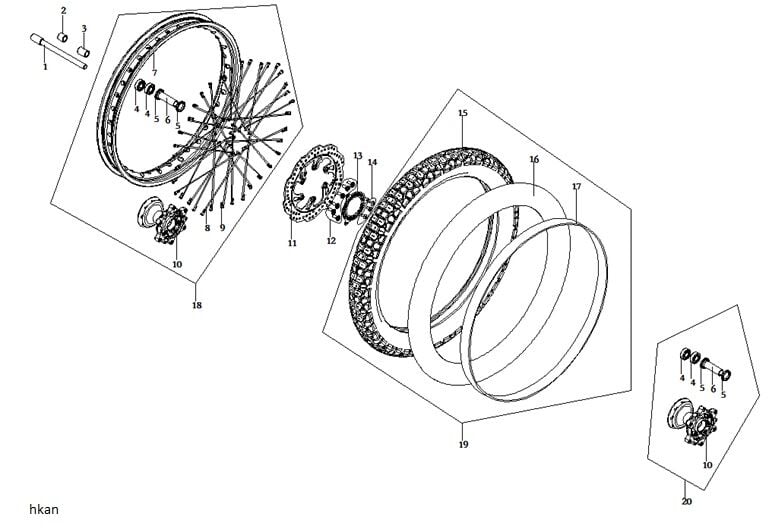 2
3
1
7
4
4
5
6
5
8
9
10
18
11
12
13
14
15
16
17
19
4
4
5
6
5
10
20
hkan