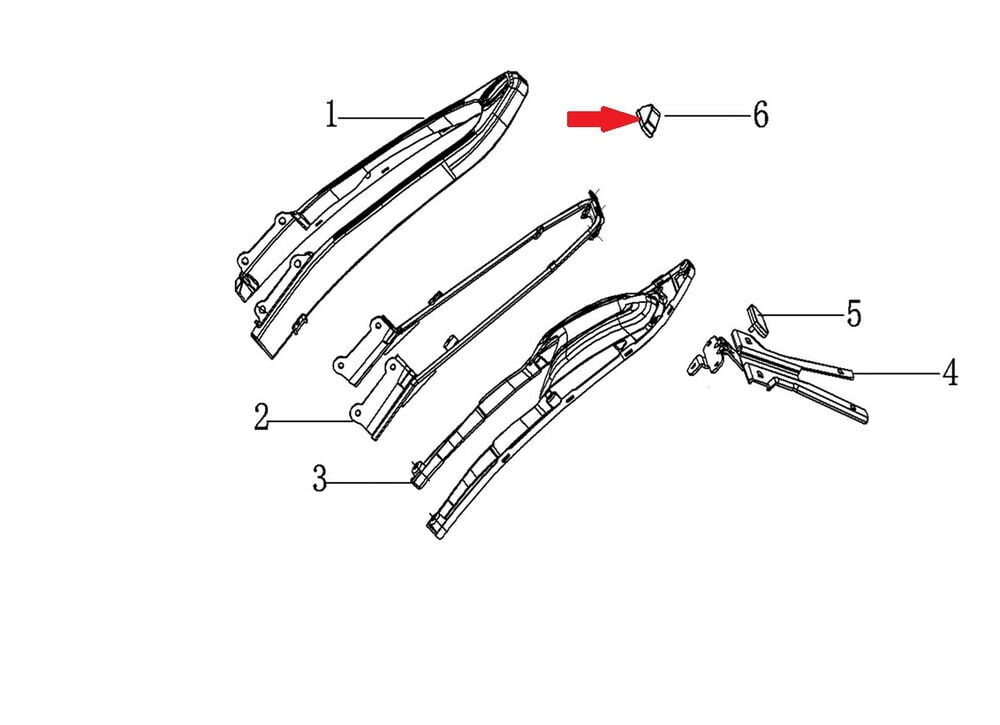 1
6
5
4
2
3