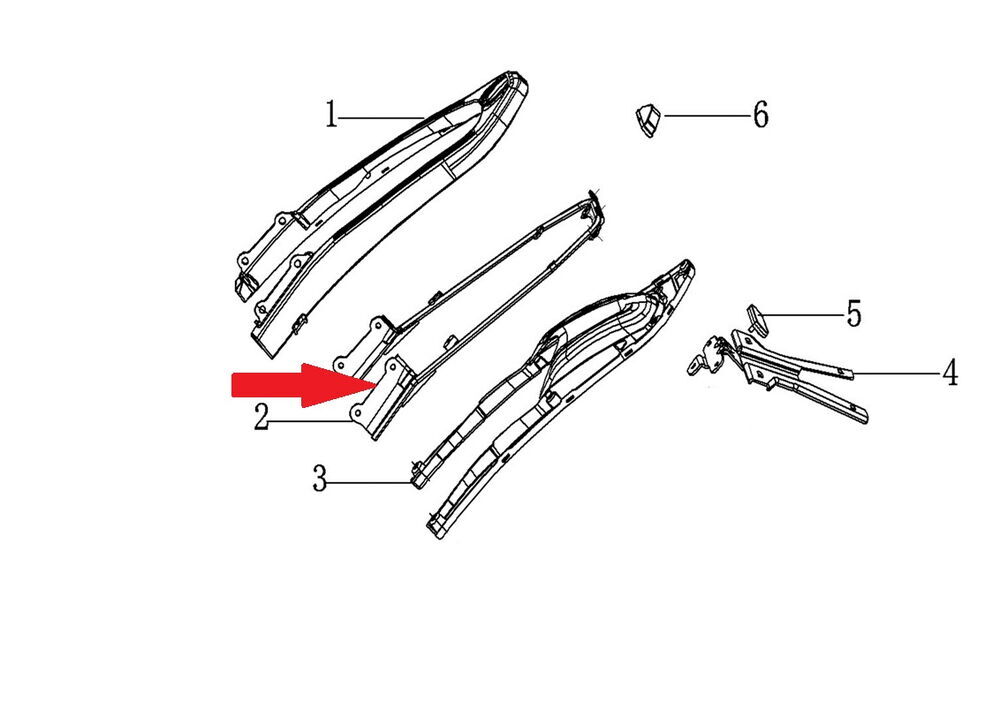 1
6
5
4
2
3