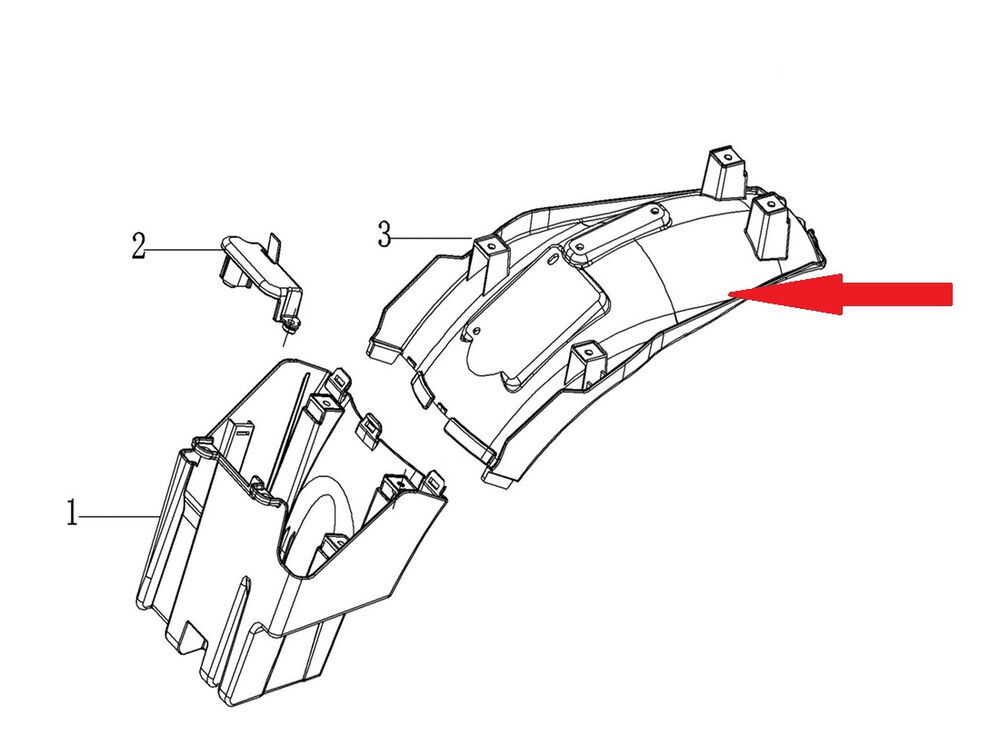 2
3
1