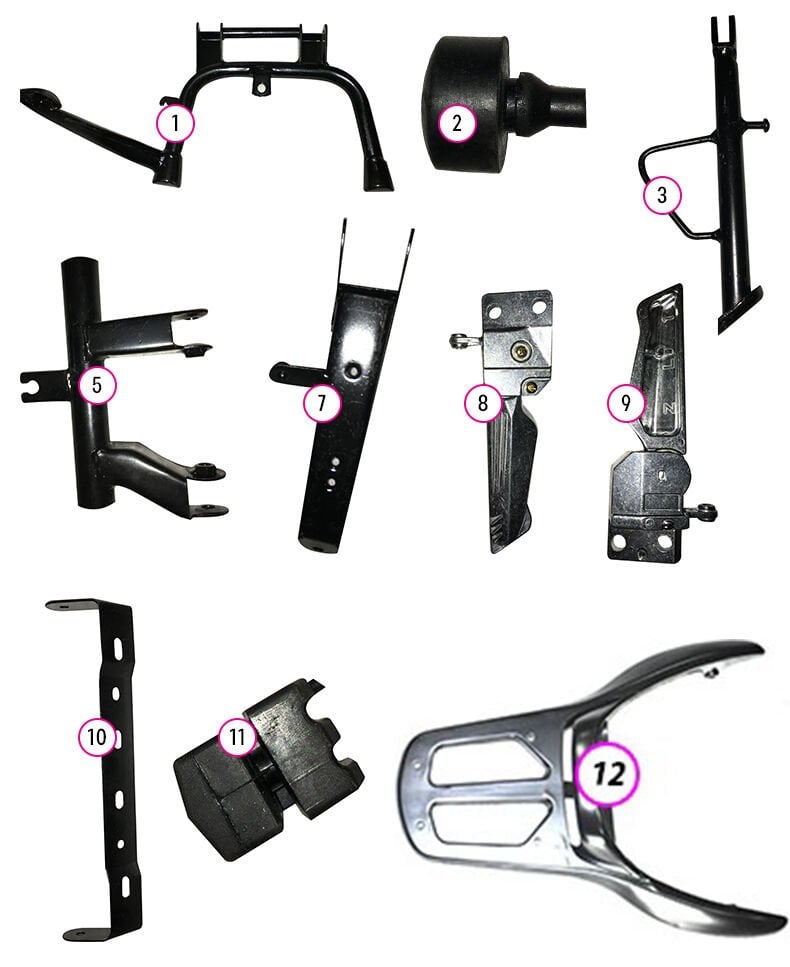 1
2
3
5
7
8
9
10
11
12