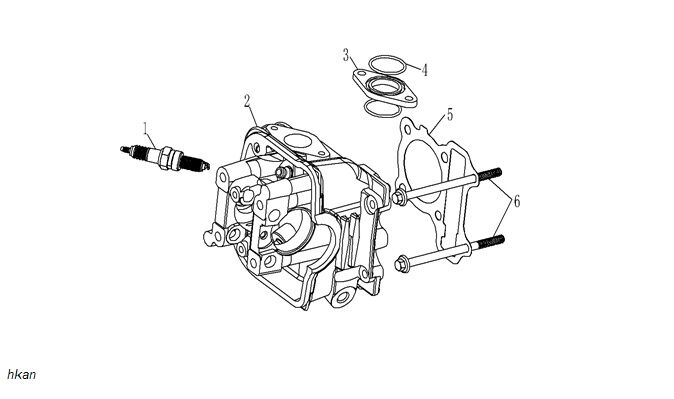 1
2
3
4
5
6
hkan