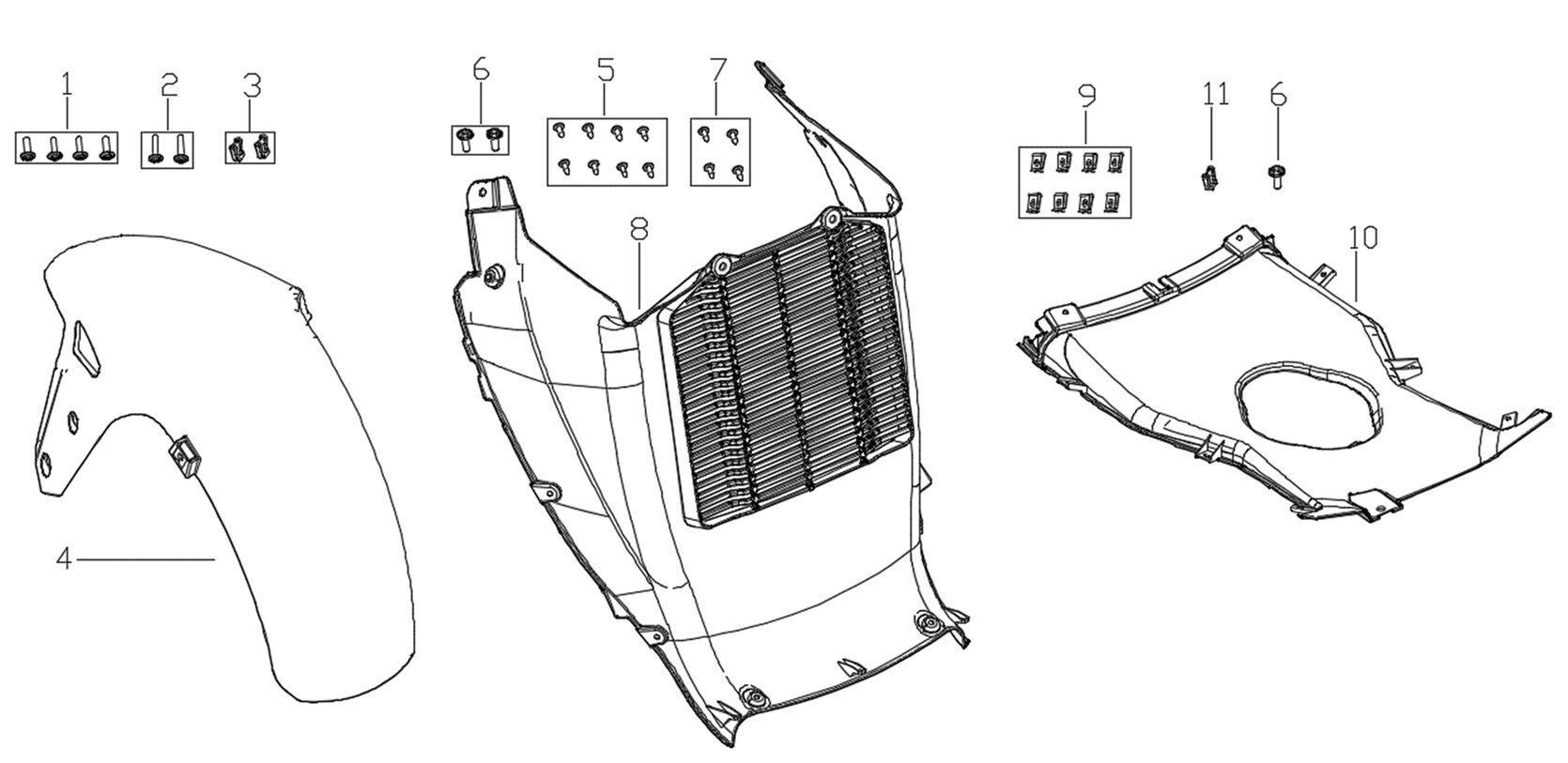 1
2
3
6
5
7
9
11
6
8
10
4