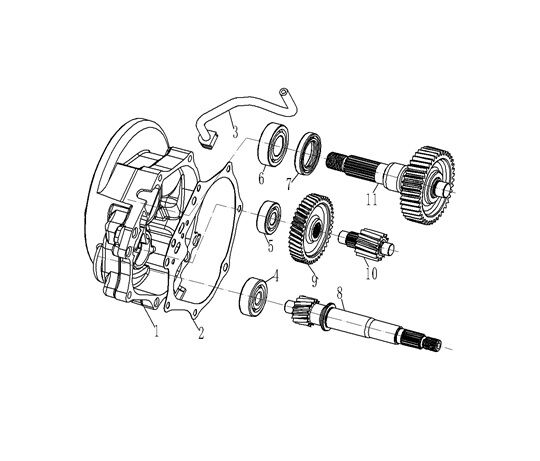 3
6
7
11
5
9
10
4
8
1
2