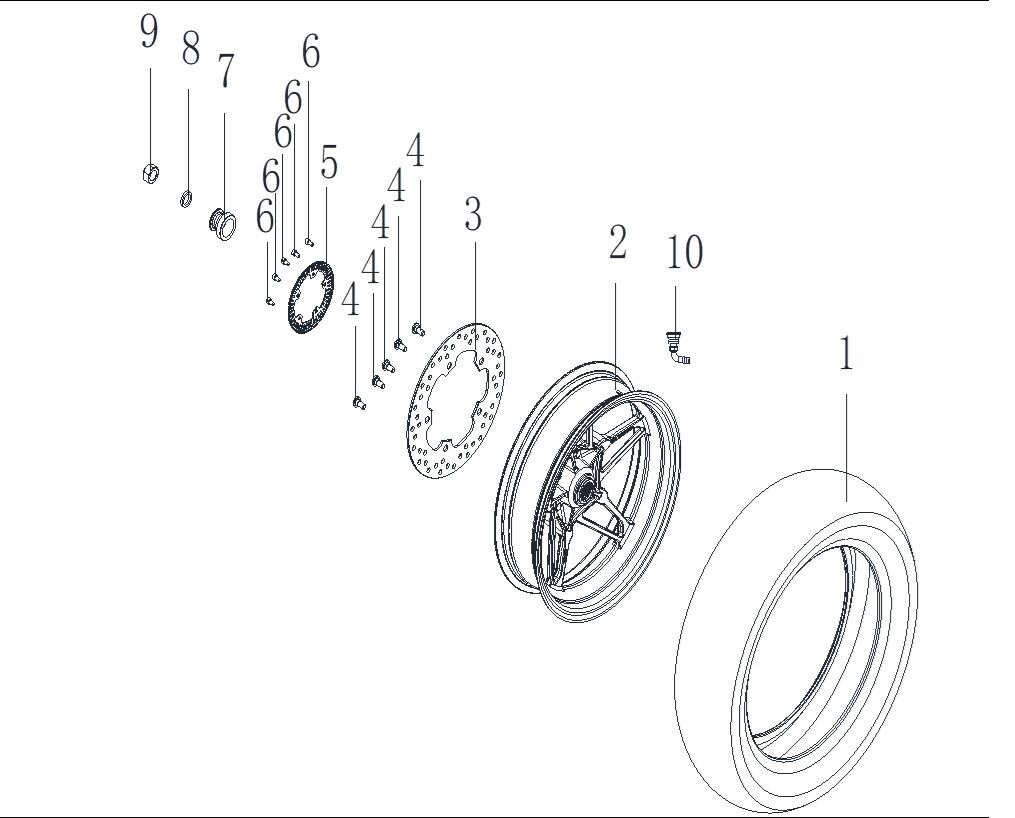 9 8 7 6 6 6 6 6 5 4 4 4 4 4 3 2 10 1