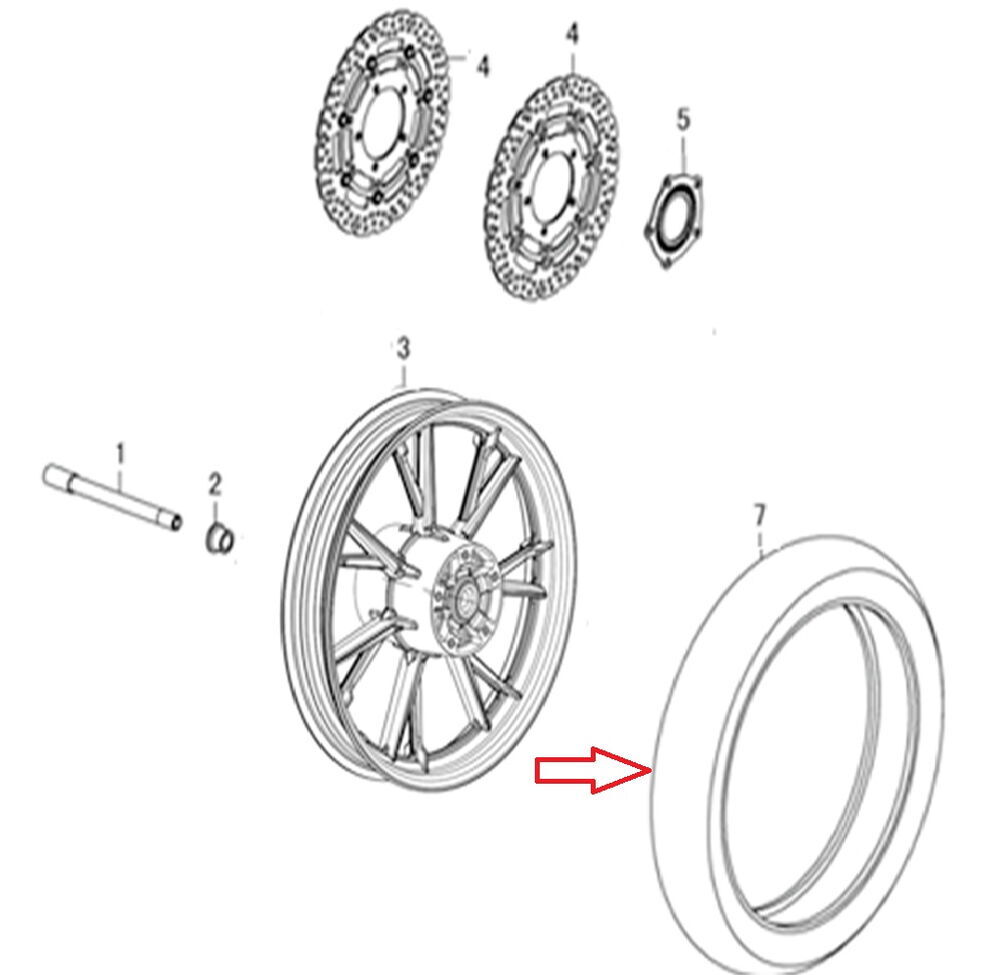 4
4
5
3
1
2
7