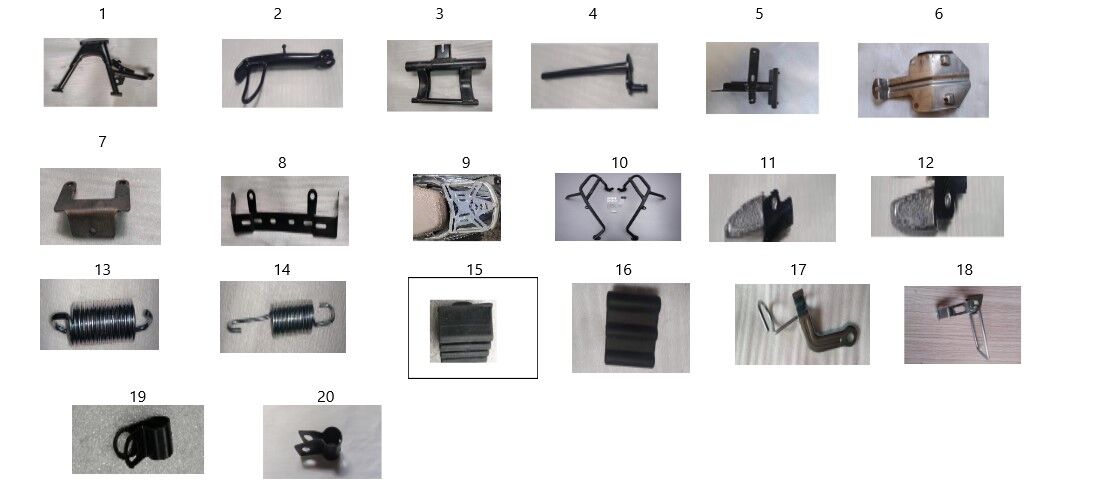 1 2 3 4 5 6

7 8 9 10 11 12

13 14 15 16 17 18

19 20