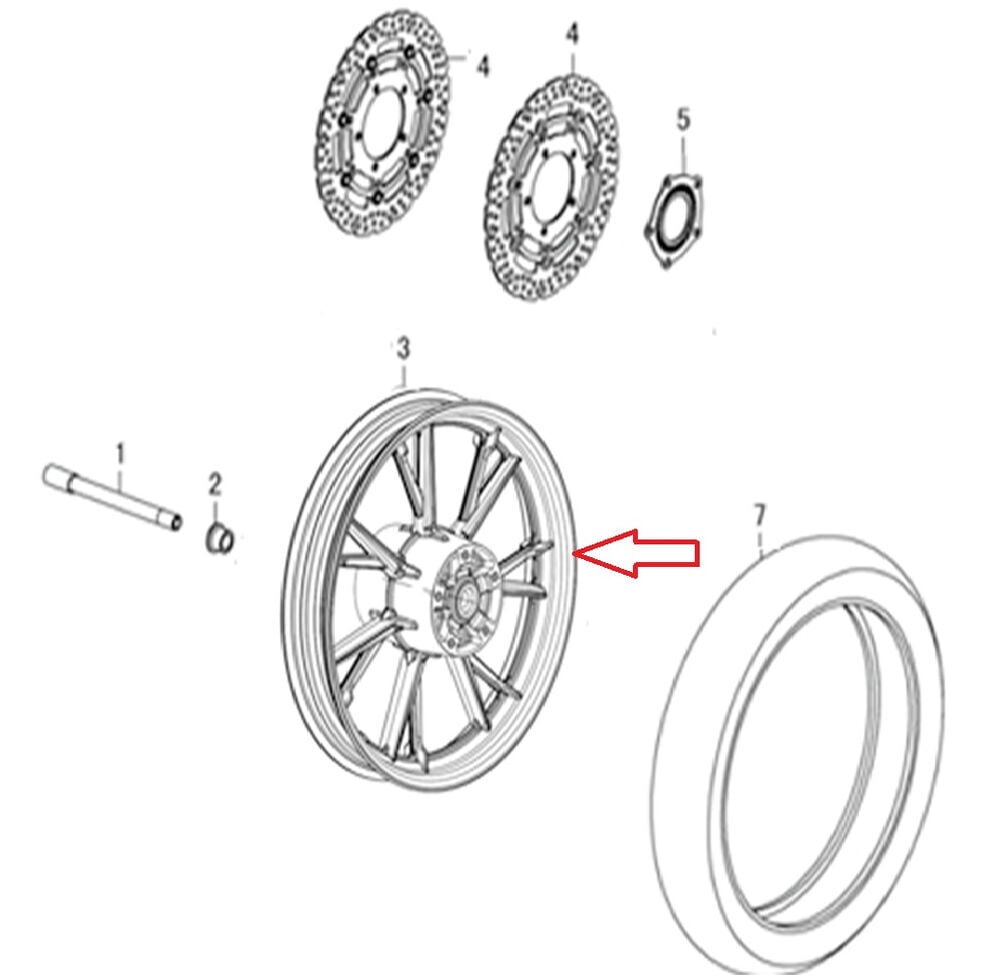 4
4
5
3
1
2
7