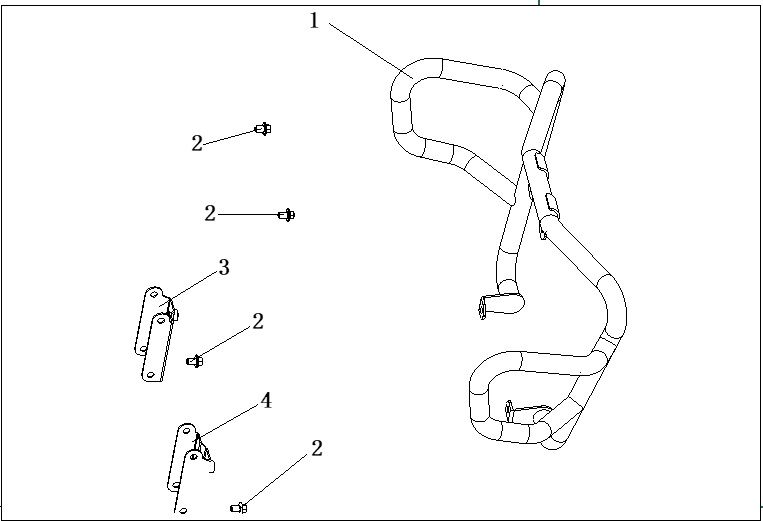 1
2
2
3
2
4
2