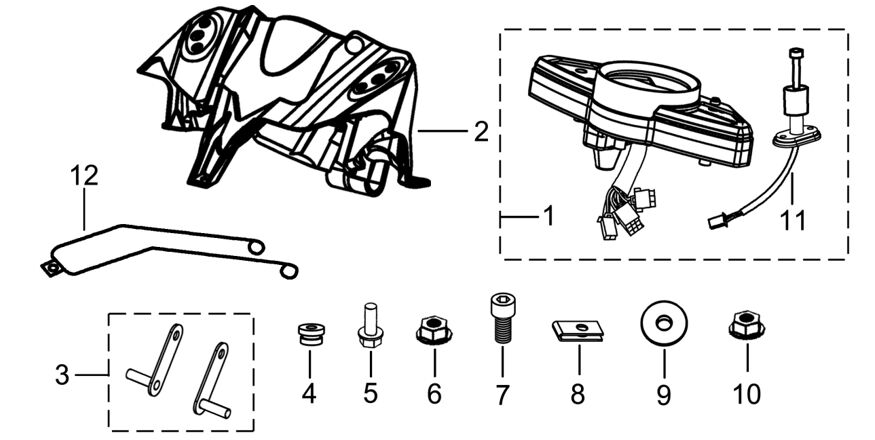 2
12
1
11
3
4
5
6
7
8
9
10