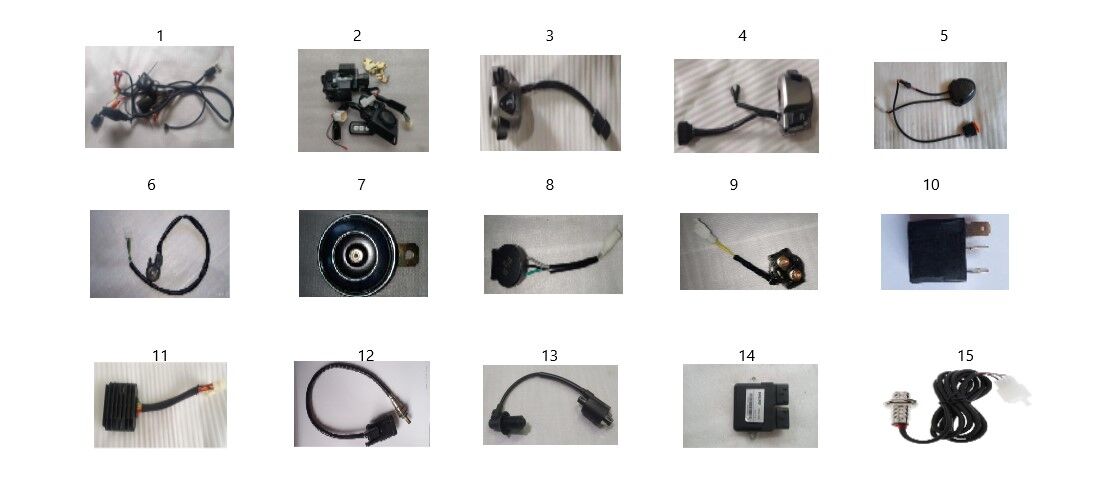 1 2 3 4 5

6 7 8 9 10

11 12 13 14 15