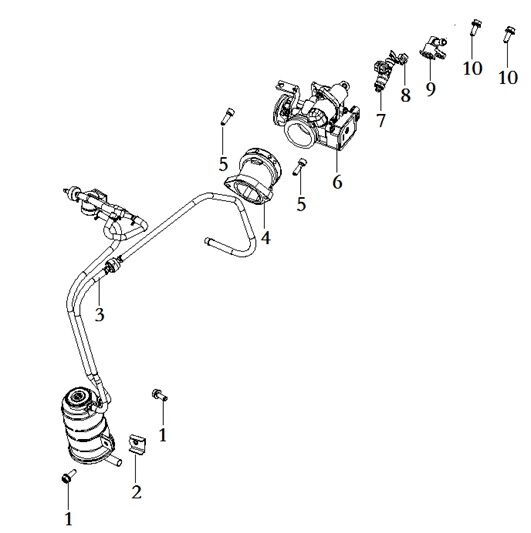 10
10
9
8
7
6
5
5
4
3
1
2
1