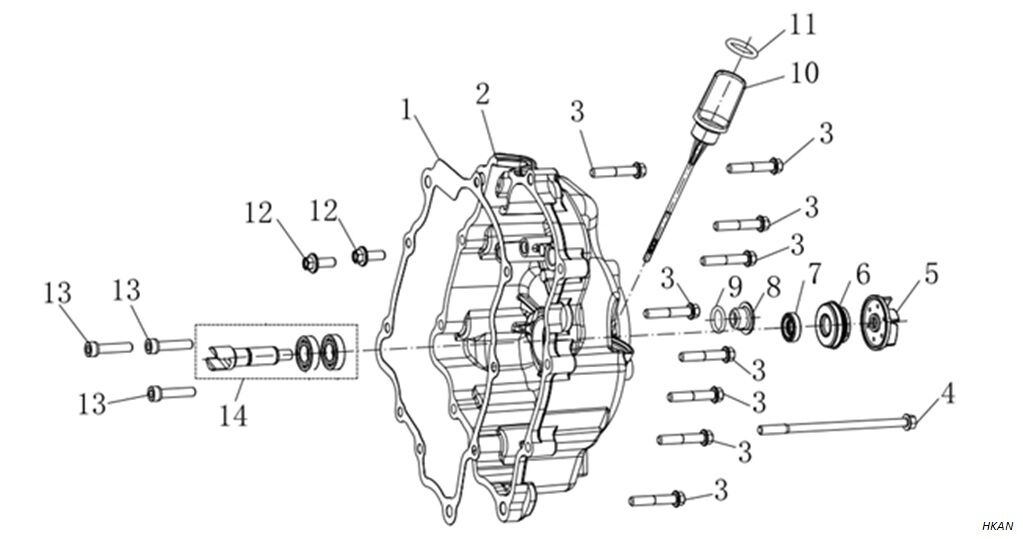 11
10
1
2
3
3
3
3
12
12
3
9
8
7
6
5
13
13
13
14
3
3
3
3
4
HKAN