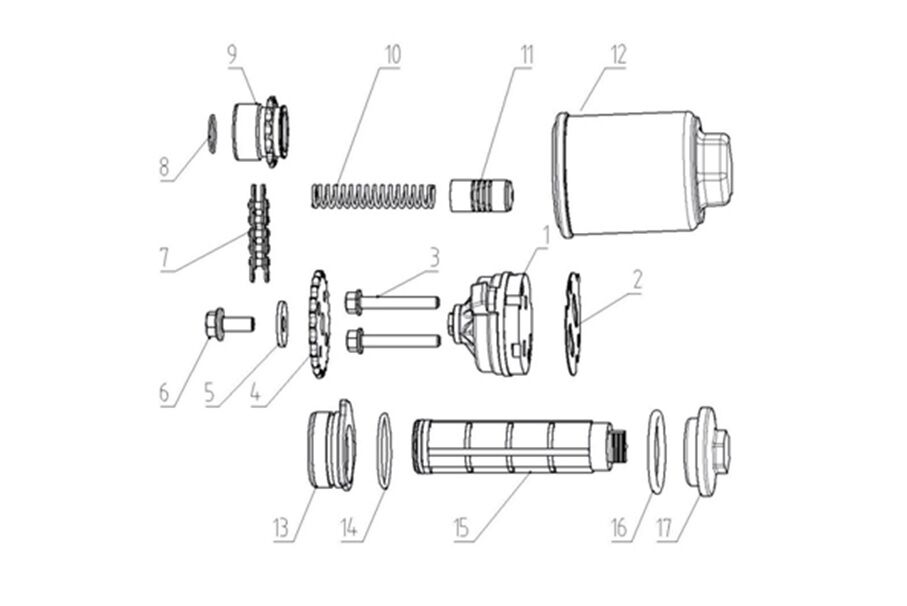 9
10
11
12
8
7
3
1
2
6
5
4
13
14
15
16
17