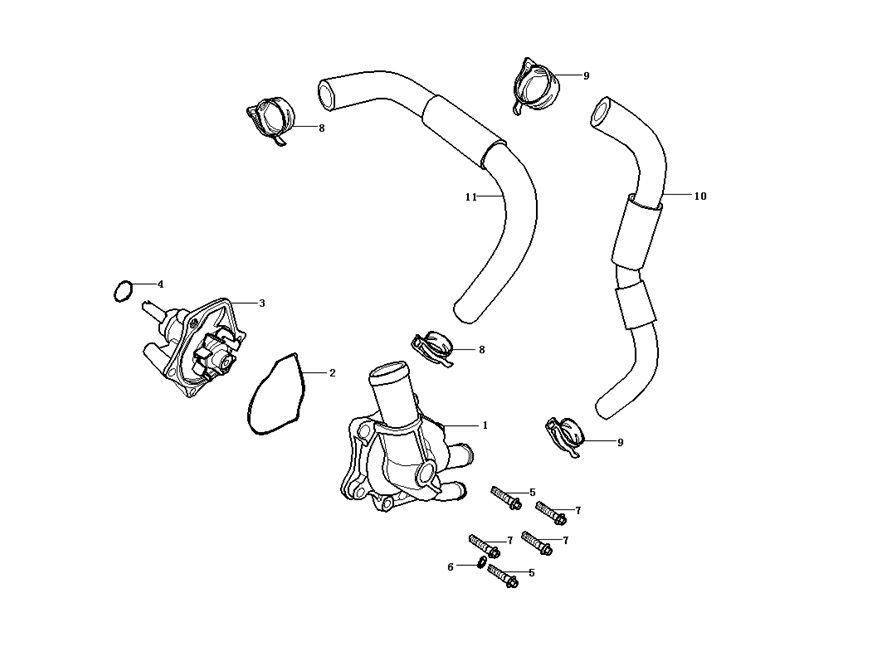 9
8
11
10
4
3
8
2
1
9
5
7
7
7
6
5