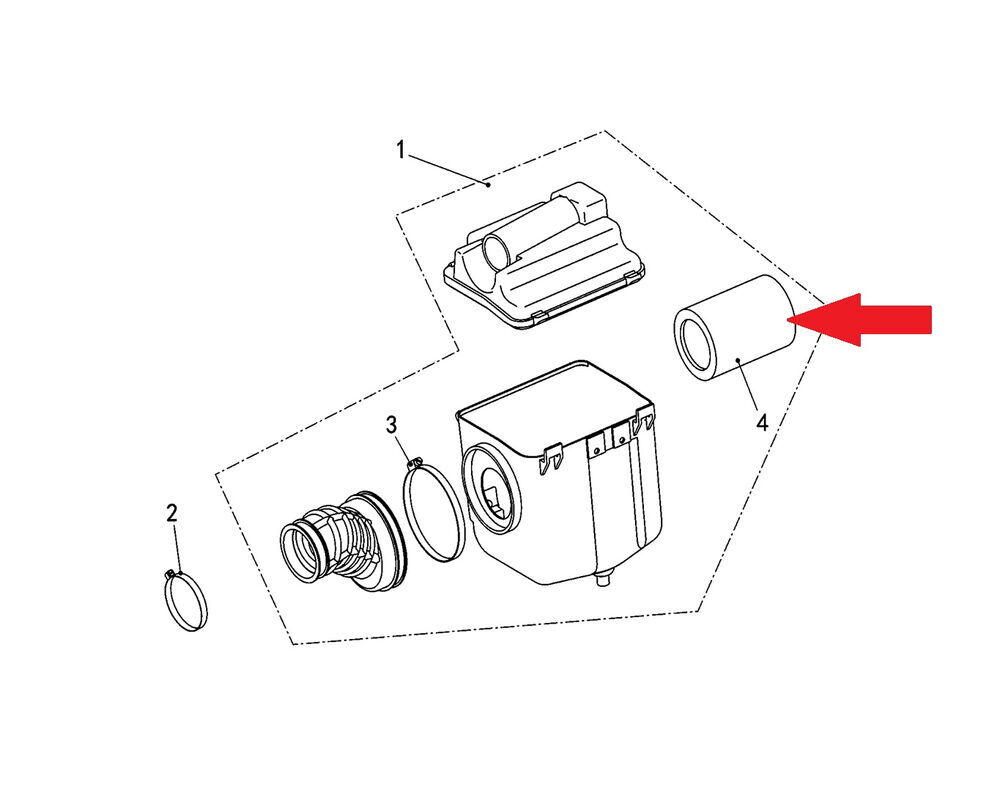 1
4
3
2