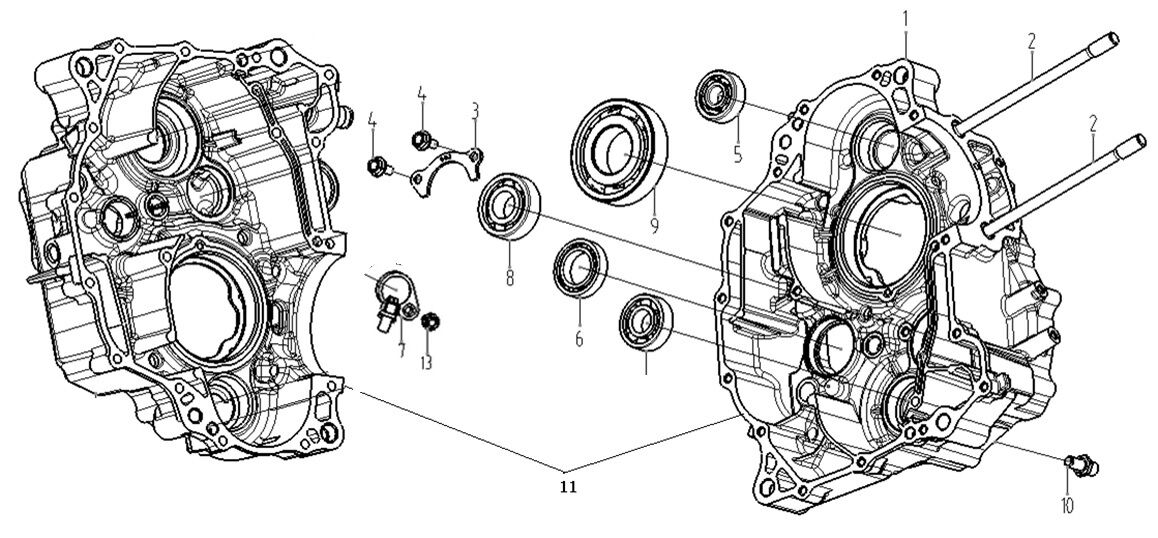 1
2
2
4
4
3
5
9
8
6
7
13
11
10