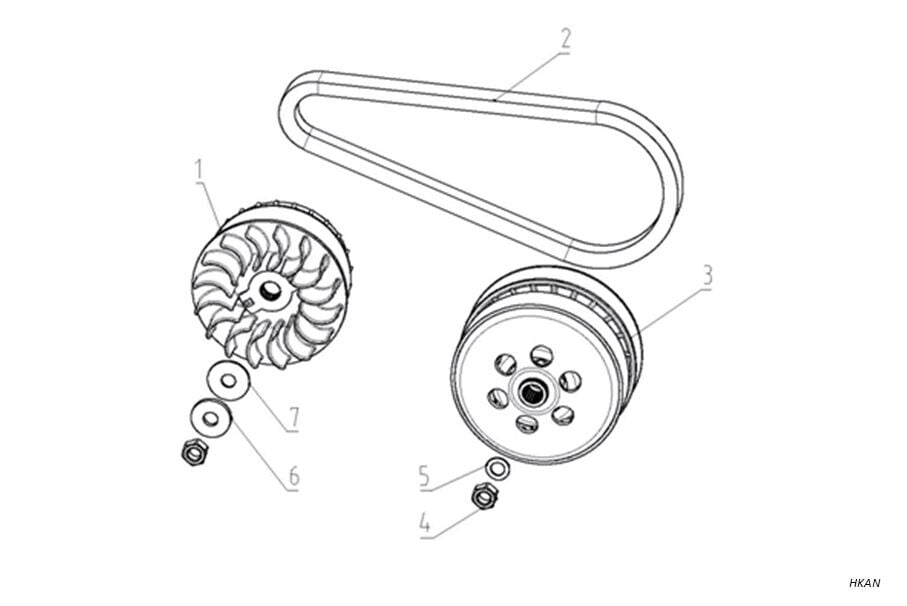 2
1
3
7
6
5
4
HKAN