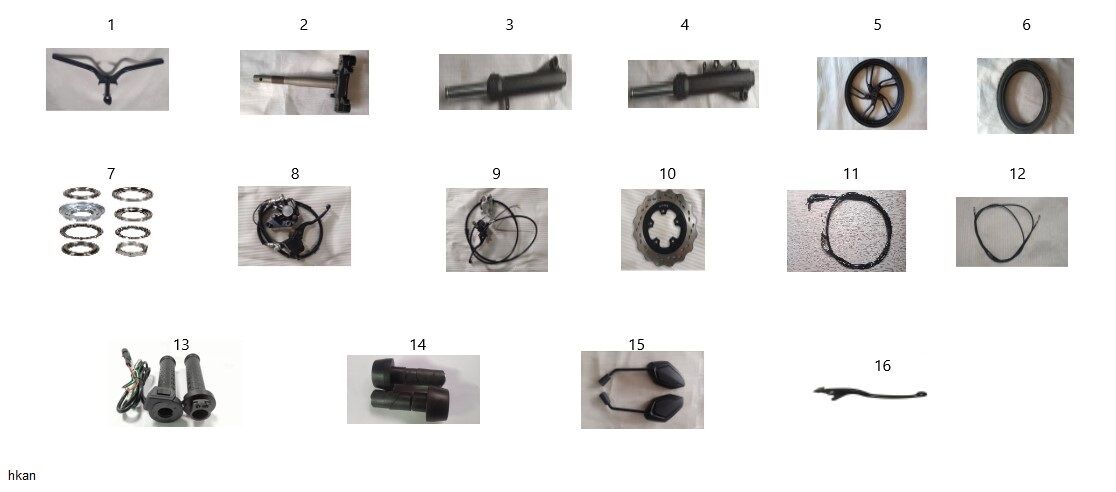 1 2 3 4 5 6

7 8 9 10 11 12

13 14 15 16

hkan