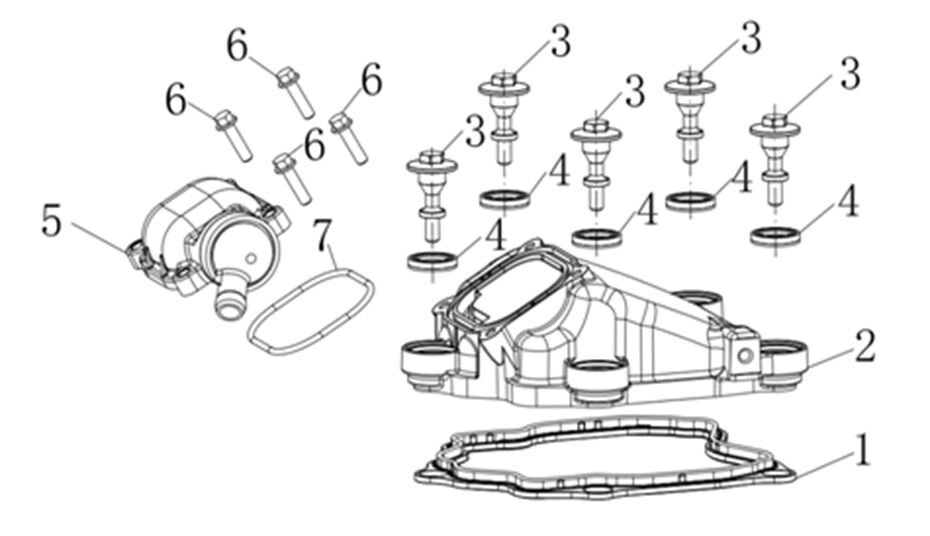 6
6
6
6
3
3
3
3
3
5
7
4
4
4
4
4
2
1