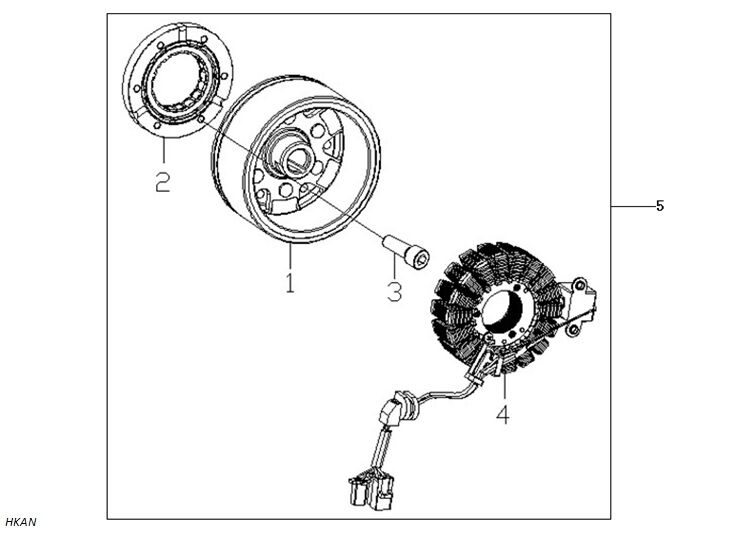 2
1
3
5
4
HKAN