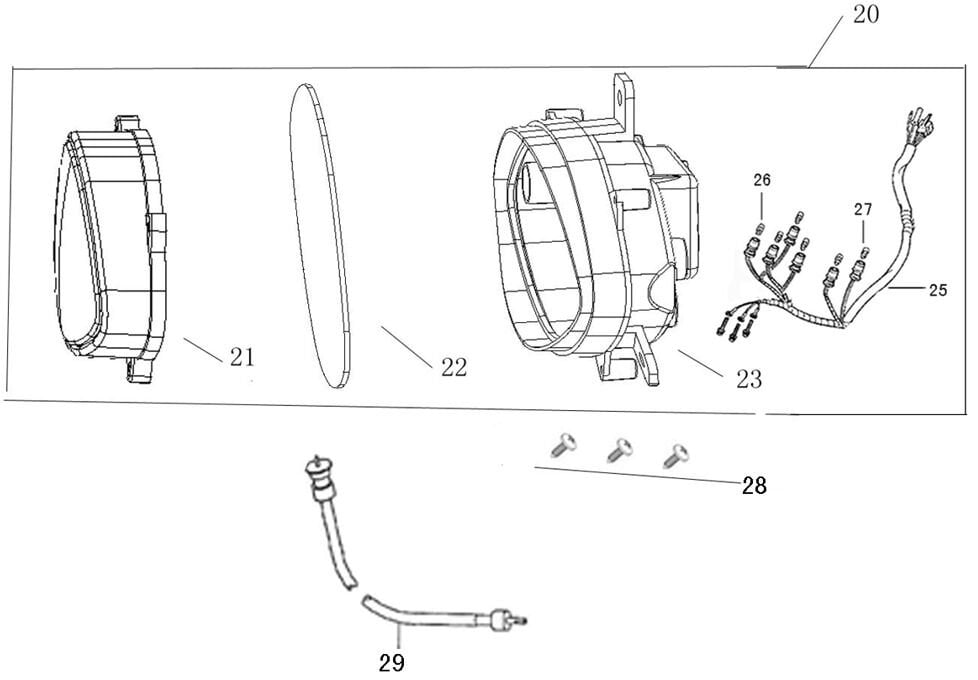 20
26
27
25
21
22
23
28
29