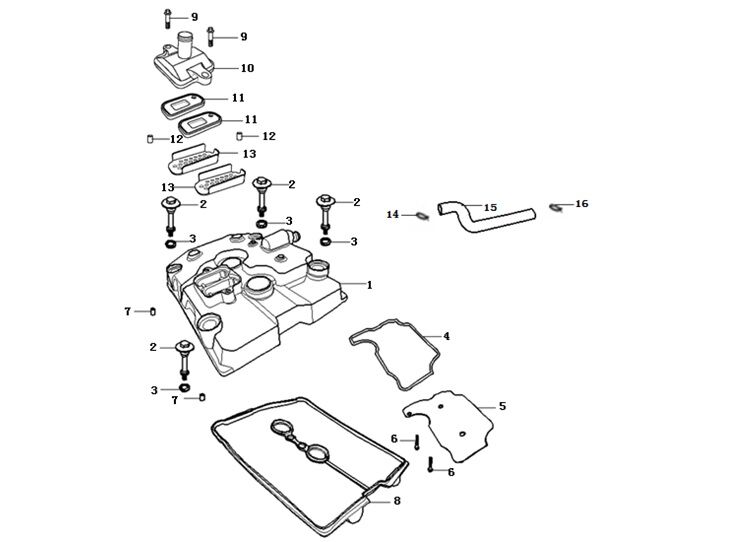 9
9
10
11
11
12
12
13
13
2
2
2
3
3
3
14
15
16
1
7
4
2
3
7
5
6
6
8