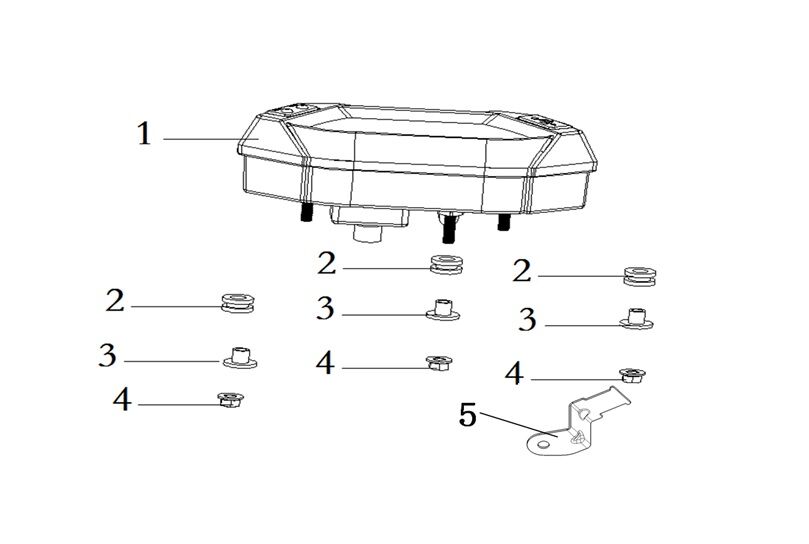 1
2
2
2
3
3
3
4
4
4
5