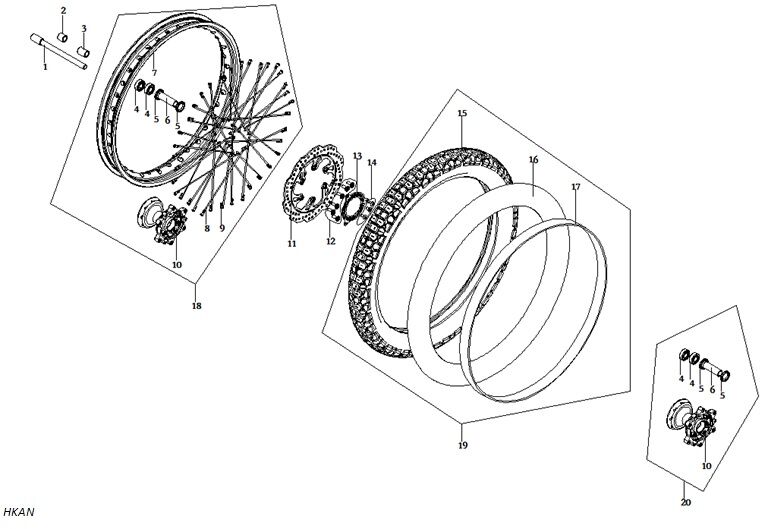 2
3
1
7
4
4
5
6
5
8
9
10
18
11
12
13
14
15
16
17
19
4
4
5
6
5
10
20
HKAN