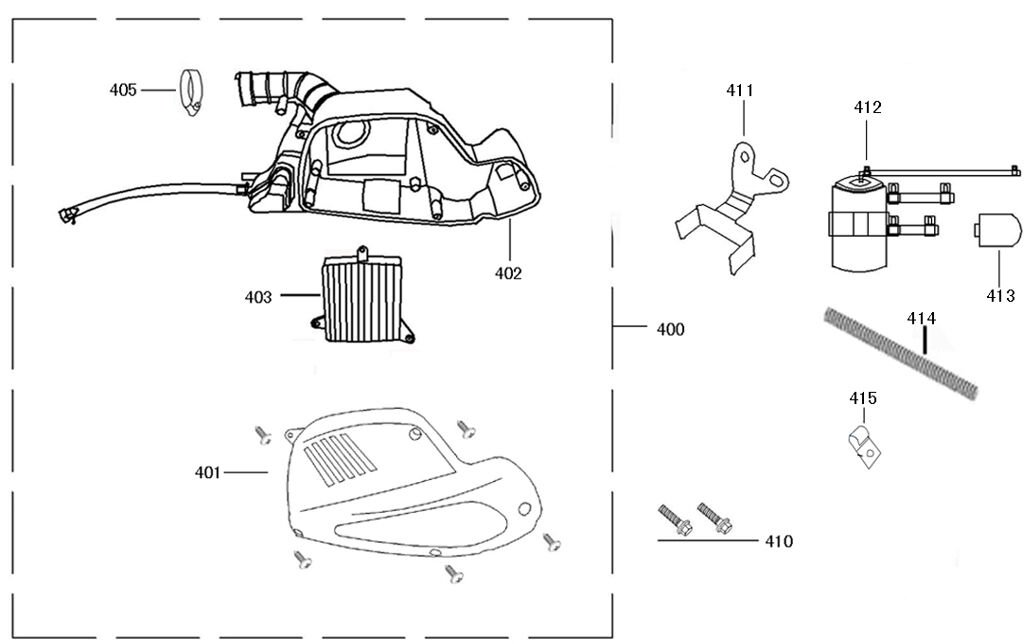 405
402
403
400
401
411
412
413
414
415
410